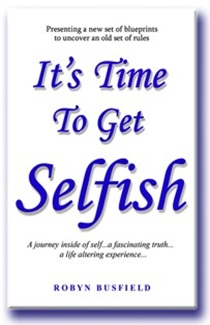 Presenting a new set of blueprints to uncover an old set of rules

It's Time To Get Selfish

A journey inside of self...a fascinating truth... a life altering experience...

ROBYN BUSFIELD